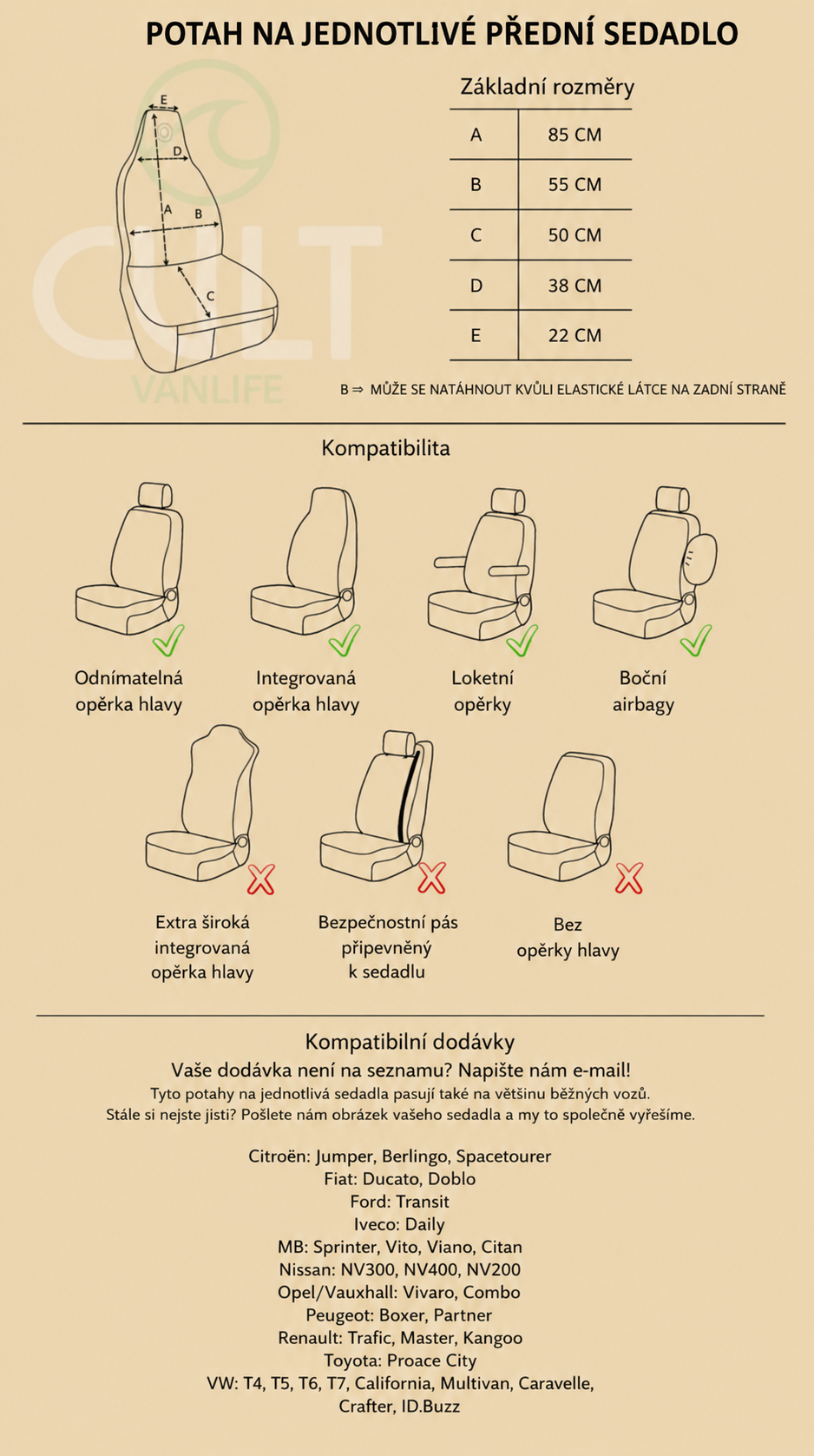 POTAH NA JEDNOTLIVÉ PŘEDNÍ SEDADLO

E
D
A
B
C

CULT
VANLIFE

Základní rozměry

| A | 85 CM |
|---|---|
| B | 55 CM |
| C | 50 CM |
| D | 38 CM |
| E | 22 CM |

B ⇒ MŮŽE SE NATÁHNOUT KVŮLI ELASTICKÉ LÁTCE NA ZADNÍ STRANĚ

Kompatibilita

Odnímatelná opěrka hlavy

Integrovaná opěrka hlavy

Loketní opěrky

Boční airbagy

Extra široká integrovaná opěrka hlavy

Bezpečnostní pás připevněný k sedadlu

Bez opěrky hlavy

Kompatibilní dodávky

Vaše dodávka není na seznamu? Napište nám e-mail!
Tyto potahy na jednotlivá sedadla pasují také na většinu běžných vozů.
Stále si nejste jisti? Pošlete nám obrázek vašeho sedadla a my to společně vyřešíme.

Citroën: Jumper, Berlingo, Spacetourer
Fiat: Ducato, Doblo
Ford: Transit
Iveco: Daily
MB: Sprinter, Vito, Viano, Citan
Nissan: NV300, NV400, NV200
Opel/Vauxhall: Vivaro, Combo
Peugeot: Boxer, Partner
Renault: Trafic, Master, Kangoo
Toyota: Proace City
VW: T4, T5, T6, T7, California, Multivan, Caravelle, Crafter, ID.Buzz